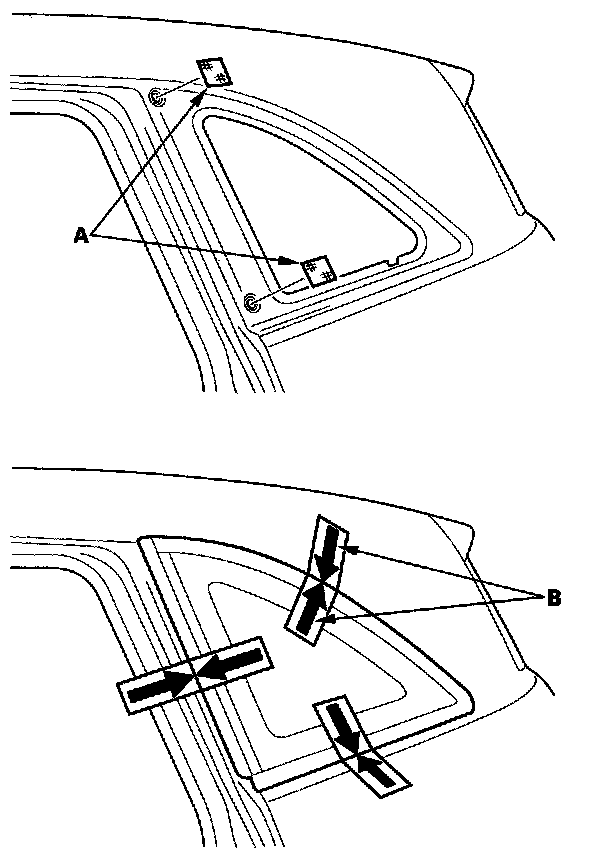 A

B