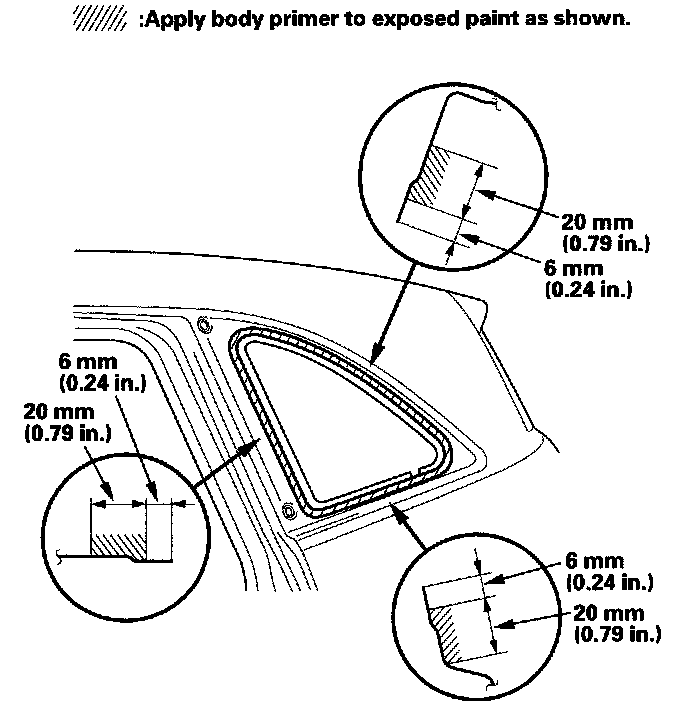 :Apply body primer to exposed paint as shown.

20 mm
(0.79 in.)
6 mm
(0.24 in.)

6 mm
(0.24 in.)
20 mm
(0.79 in.)

6 mm
(0.24 in.)
20 mm
(0.79 in.)