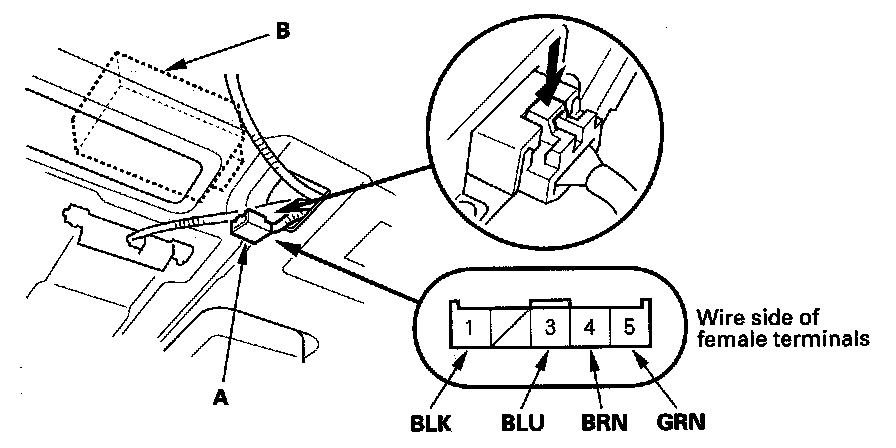 B

A

1 3 4 5

Wire side of female terminals

BLK BLU BRN GRN