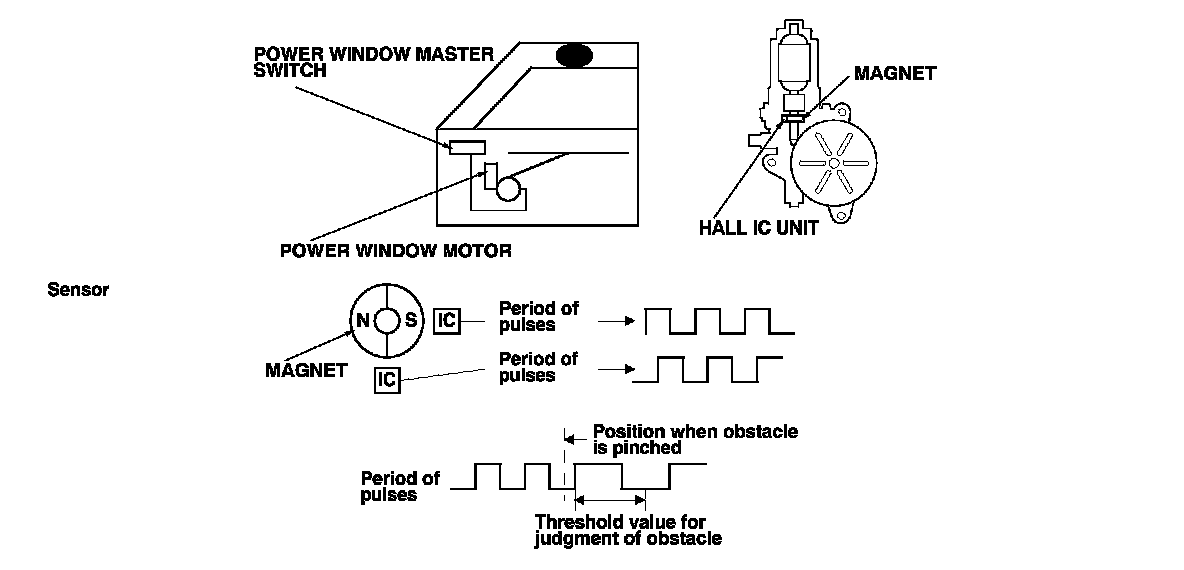 POWER WINDOW MASTER SWITCH

MAGNET

HALL IC UNIT

POWER WINDOW MOTOR

Sensor

N

S

IC

Period of pulses

MAGNET

IC

Period of pulses

Position when obstacle is pinched

Period of pulses

Threshold value for judgment of obstacle