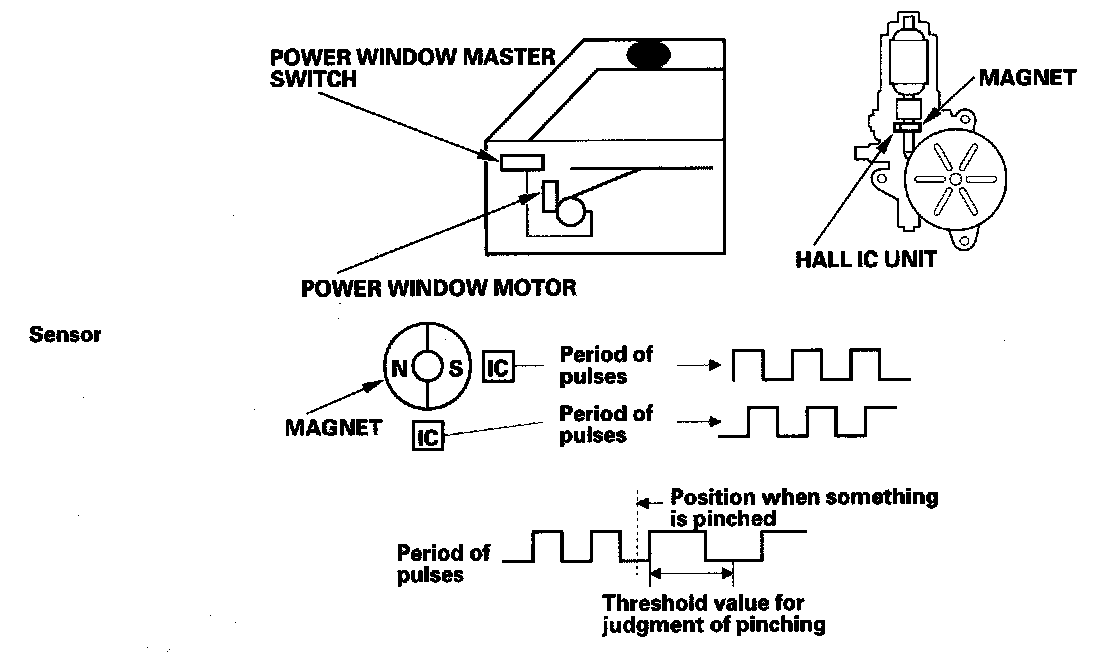 POWER WINDOW MASTER SWITCH

MAGNET

HALL IC UNIT

POWER WINDOW MOTOR

Sensor

N

S

IC

Period of pulses

MAGNET

IC

Period of pulses

Position when something is pinched

Period of pulses

Threshold value for judgment of pinching