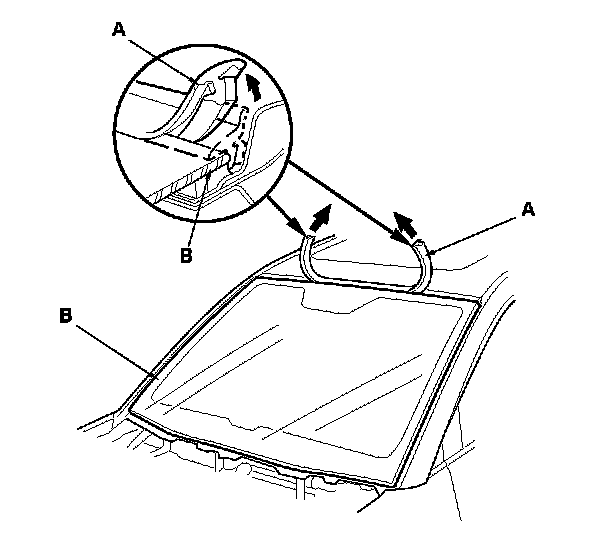 A

B

A

B