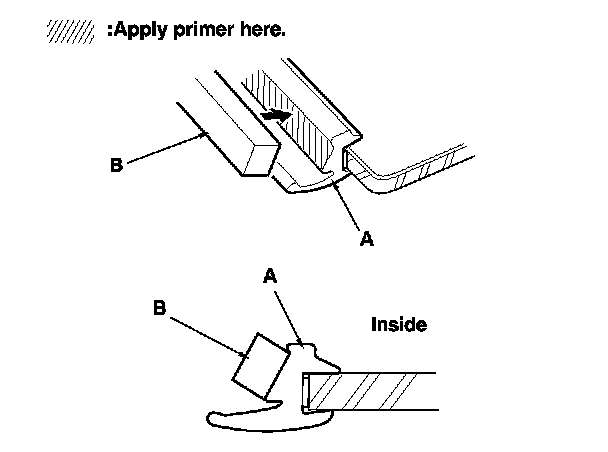 :Apply primer here.

B

A

A

B

Inside