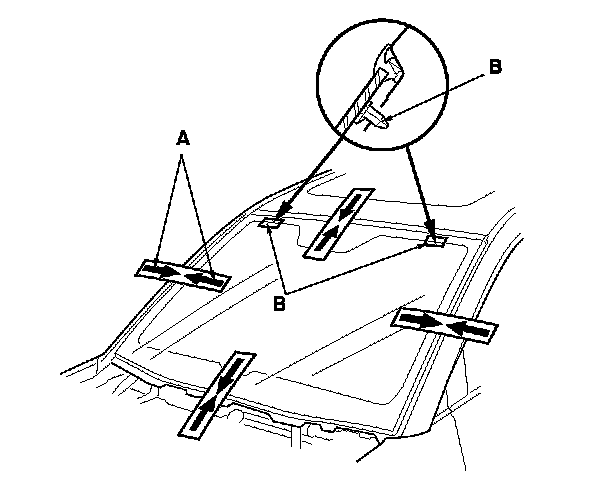 B

A

B