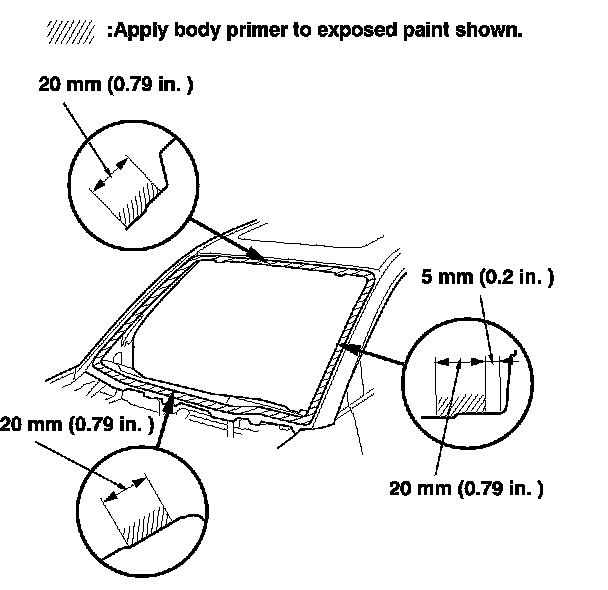 :Apply body primer to exposed paint shown.

20 mm (0.79 in. )

5 mm (0.2 in. )

20 mm (0.79 in. )

20 mm (0.79 in. )