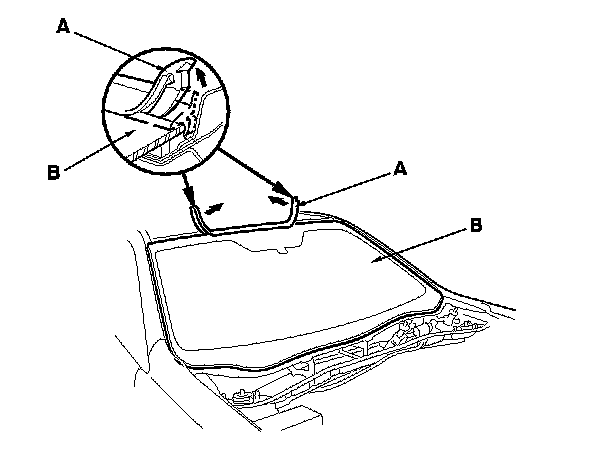 A
B
A
B