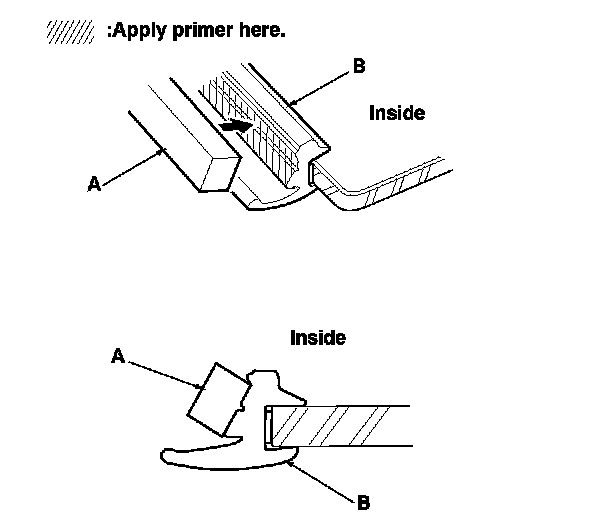 :Apply primer here.

B
Inside
A

Inside
A
B