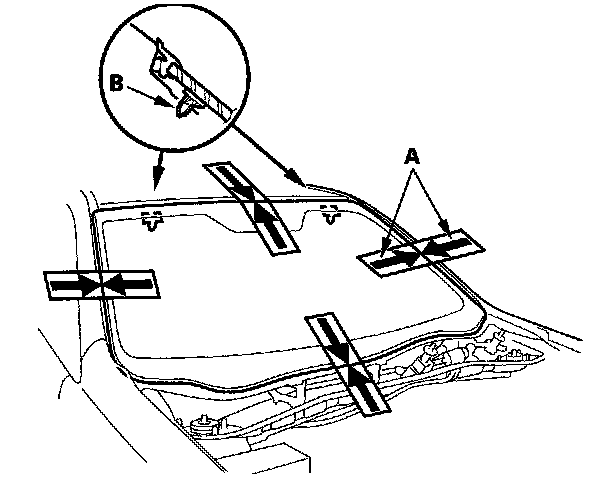 B

A