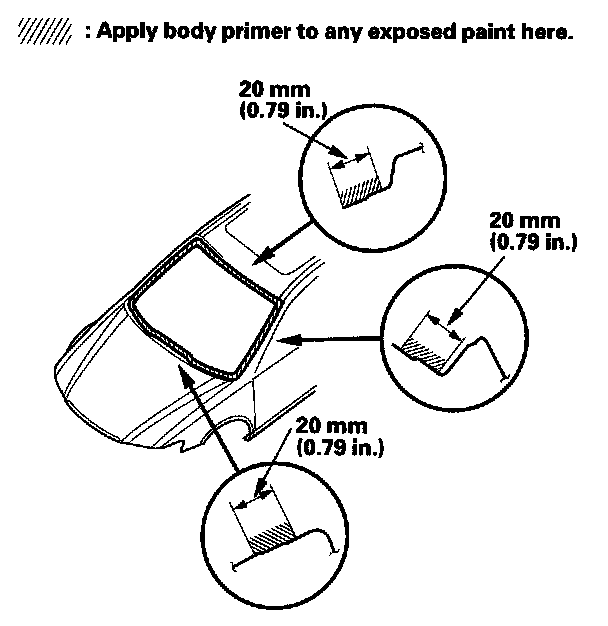 : Apply body primer to any exposed paint here.

20 mm
(0.79 in.)

20 mm
(0.79 in.)

20 mm
(0.79 in.)