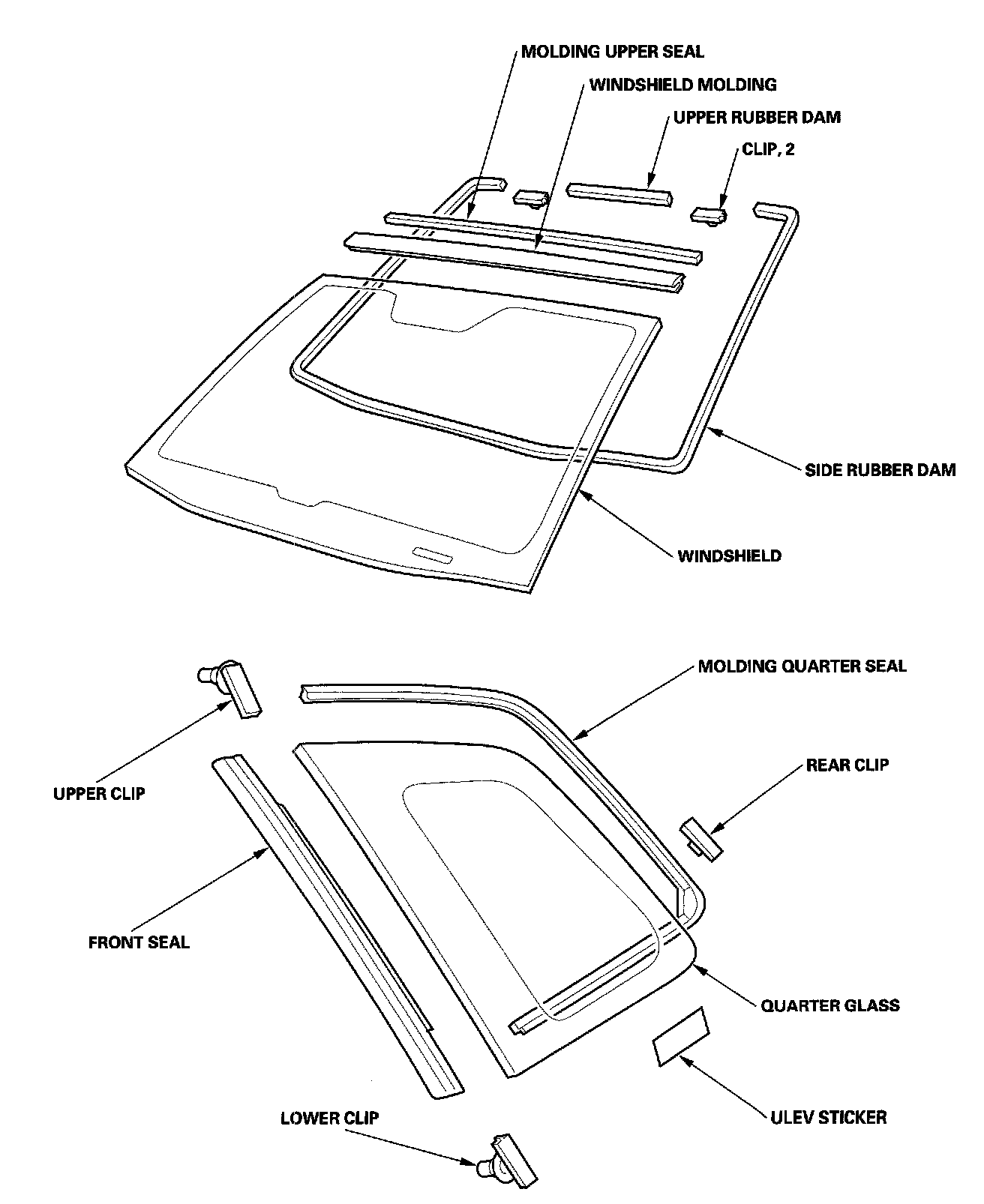 MOLDING UPPER SEAL
WINDSHIELD MOLDING
UPPER RUBBER DAM
CLIP, 2
SIDE RUBBER DAM
WINDSHIELD

MOLDING QUARTER SEAL
UPPER CLIP
REAR CLIP
FRONT SEAL
QUARTER GLASS
ULEV STICKER
LOWER CLIP