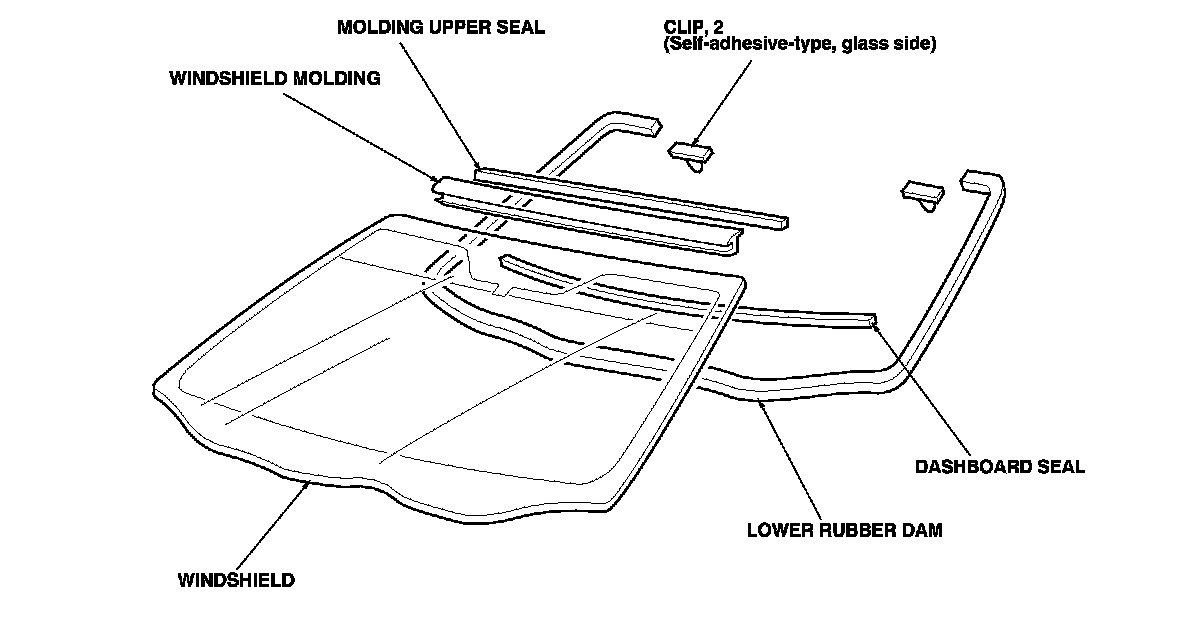 MOLDING UPPER SEAL

CLIP, 2
(Self-adhesive-type, glass side)

WINDSHIELD MOLDING

DASHBOARD SEAL

LOWER RUBBER DAM

WINDSHIELD