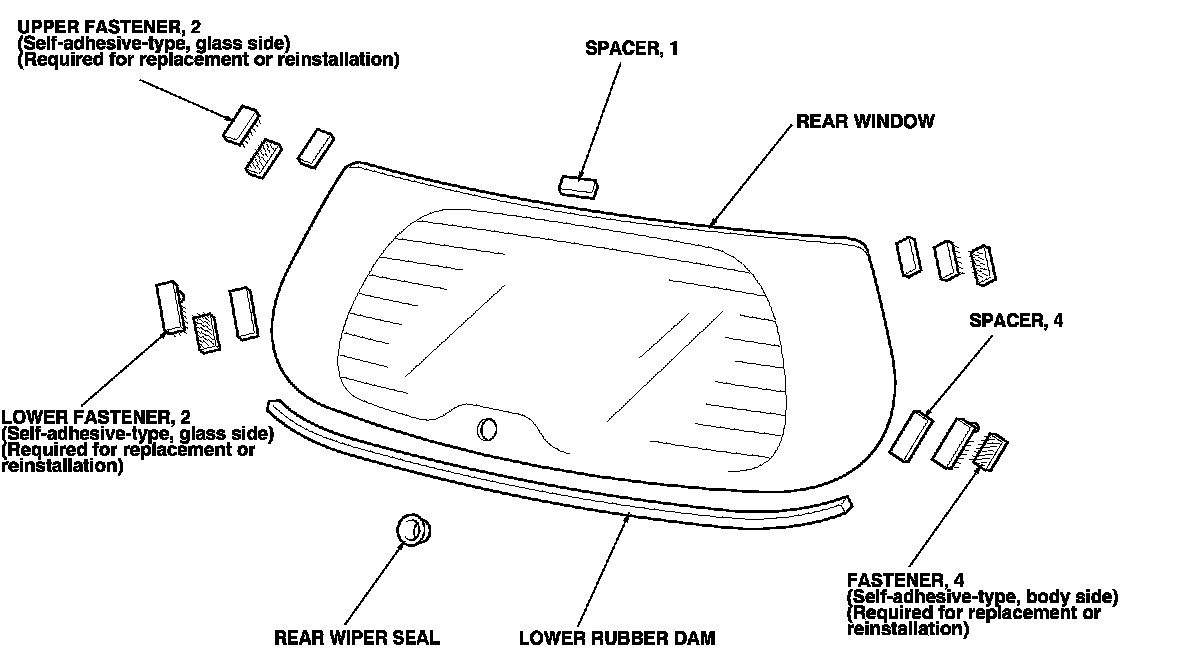 UPPER FASTENER, 2
(Self-adhesive-type, glass side)
(Required for replacement or reinstallation)

SPACER, 1

REAR WINDOW

SPACER, 4

LOWER FASTENER, 2
(Self-adhesive-type, glass side)
(Required for replacement or reinstallation)

FASTENER, 4
(Self-adhesive-type, body side)
(Required for replacement or reinstallation)

REAR WIPER SEAL

LOWER RUBBER DAM