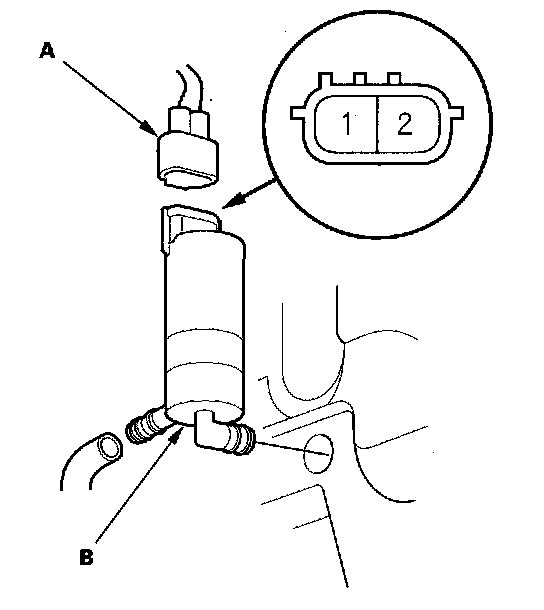 A

1 2

B