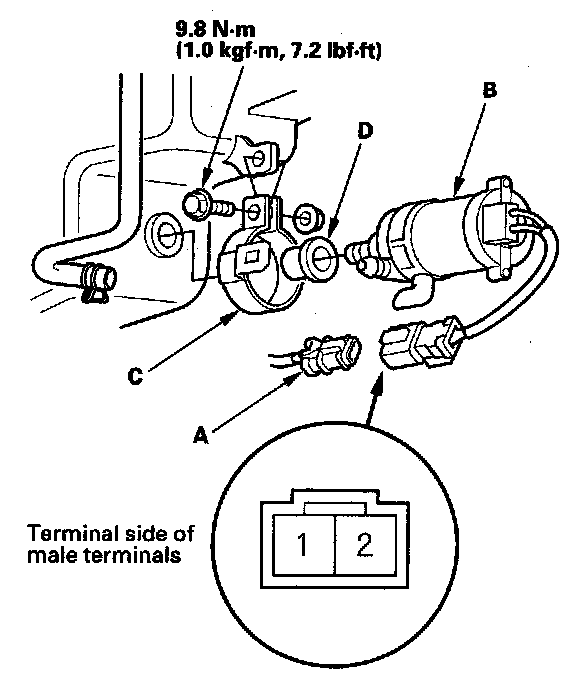 9.8 N·m
(1.0 kgf·m, 7.2 lbf·ft)

B

D

C

A

Terminal side of male terminals

1

2