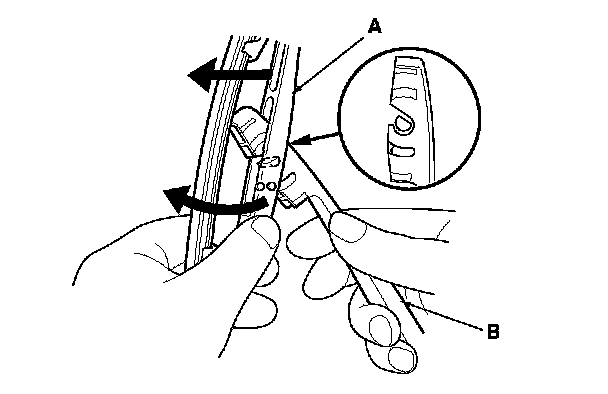 A

B