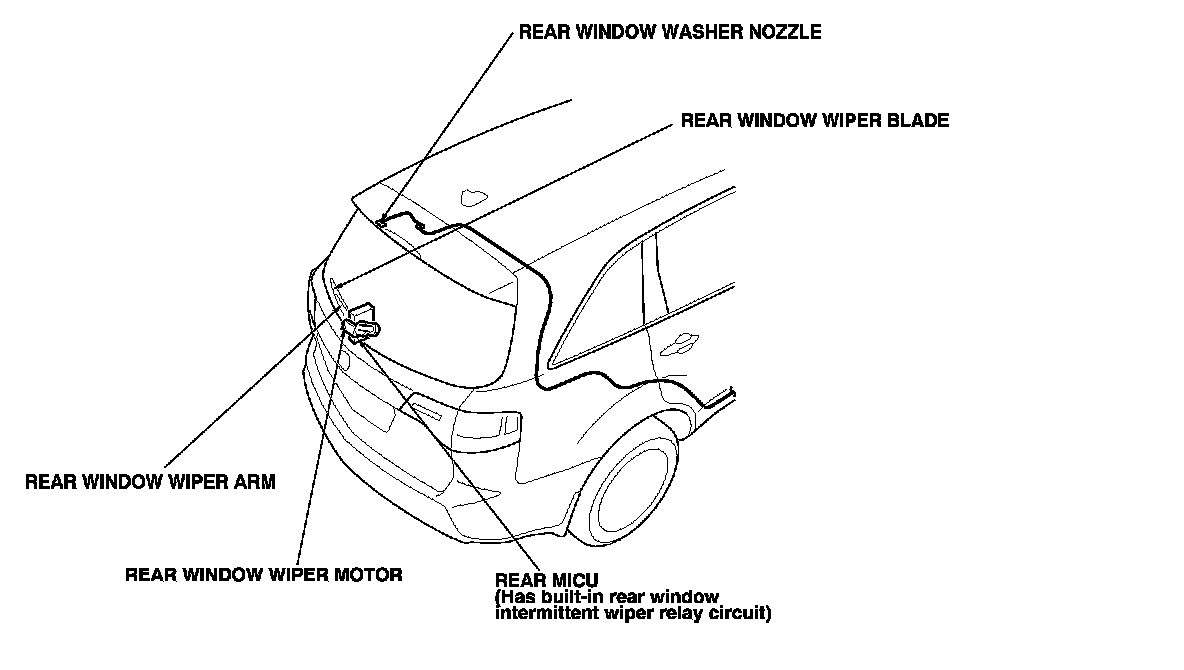 REAR WINDOW WASHER NOZZLE

REAR WINDOW WIPER BLADE

REAR WINDOW WIPER ARM

REAR WINDOW WIPER MOTOR

REAR MICU
(Has built-in rear window intermittent wiper relay circuit)