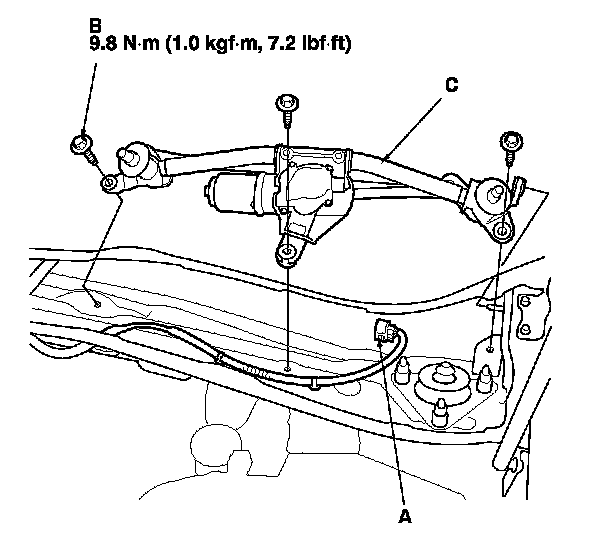 B
9.8 N·m (1.0 kgf·m, 7.2 lbf·ft)

C

A