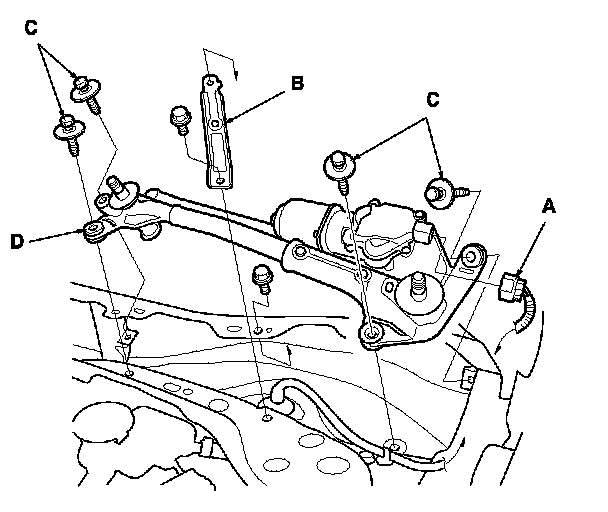 C
B
C
A
D