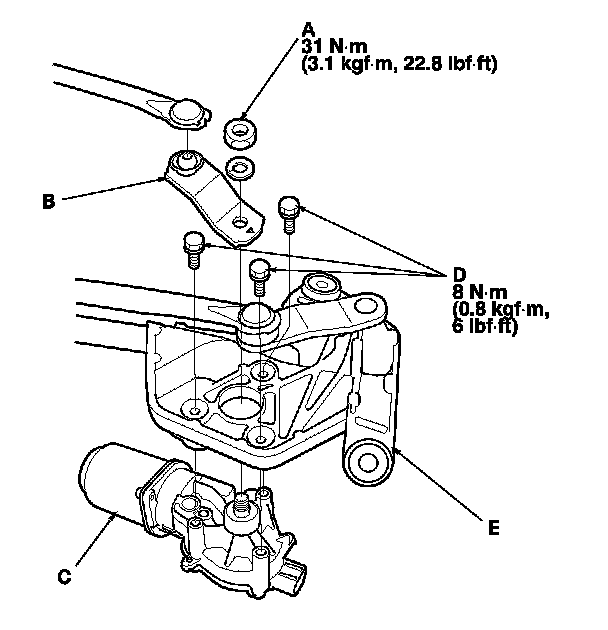 A
31 N·m
(3.1 kgf·m, 22.8 lbf·ft)

B

D
8 N·m
(0.8 kgf·m,
6 lbf·ft)

E

C