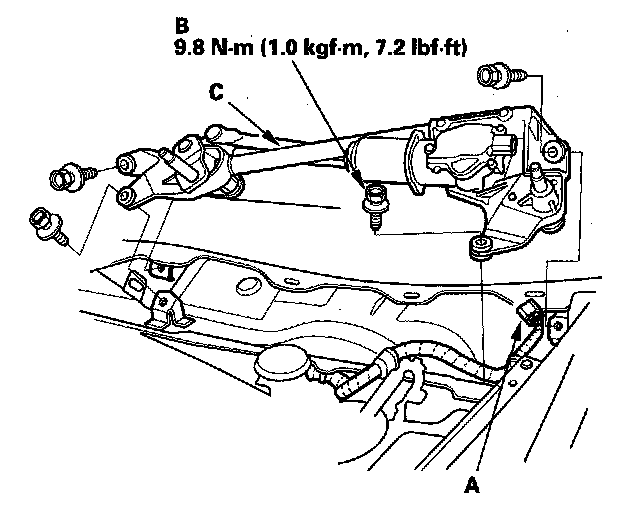 B
9.8 N·m (1.0 kgf·m, 7.2 lbf·ft)

C

A