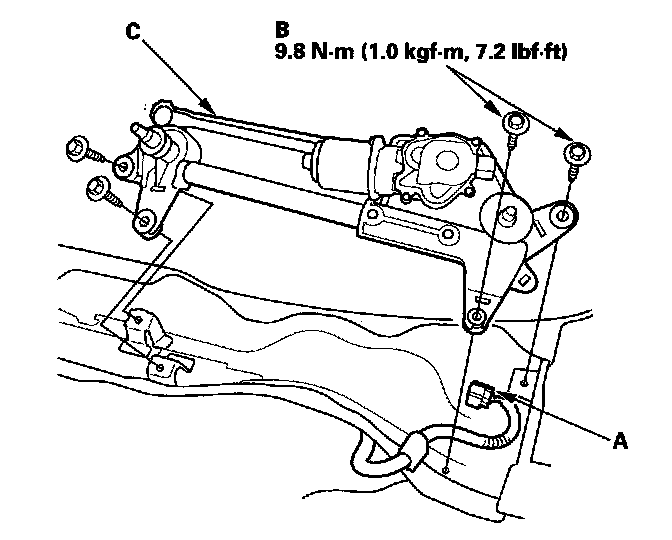 C

B
9.8 N·m (1.0 kgf·m, 7.2 lbf·ft)

A