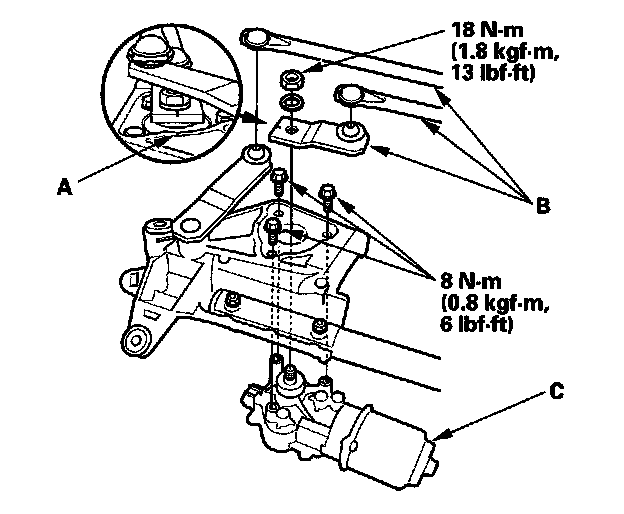 18 N·m (1.8 kgf·m, 13 lbf·ft)

A

B

8 N·m (0.8 kgf·m, 6 lbf·ft)

C