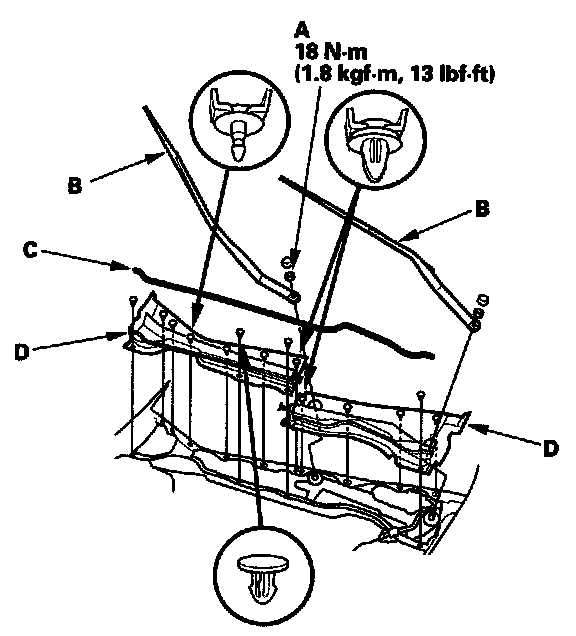 A
18 N·m
(1.8 kgf·m, 13 lbf·ft)

B

B

C

D

D