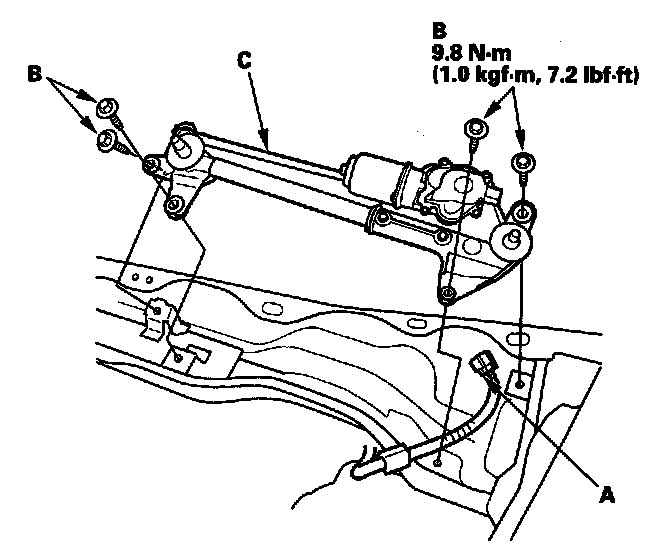 B

C

B
9.8 N·m
(1.0 kgf·m, 7.2 lbf·ft)

A