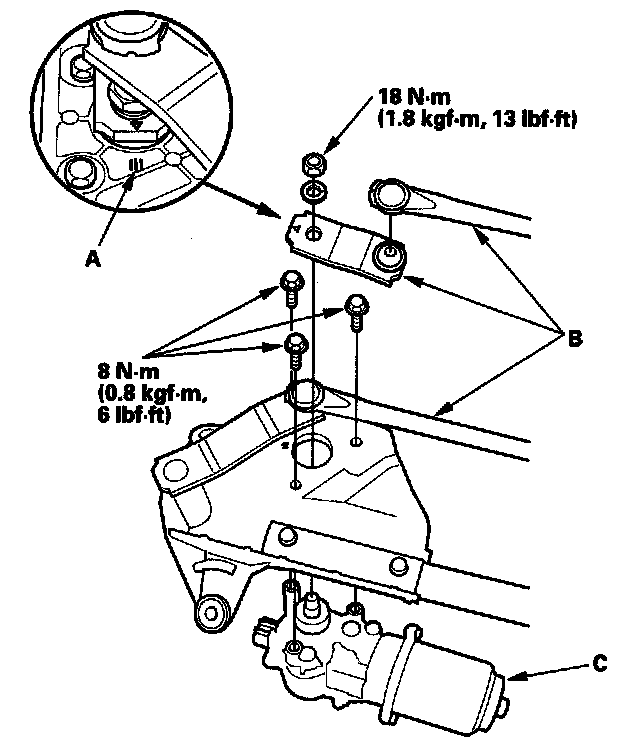 18 N·m
(1.8 kgf·m, 13 lbf·ft)

A

B

8 N·m
(0.8 kgf·m,
6 lbf·ft)

C