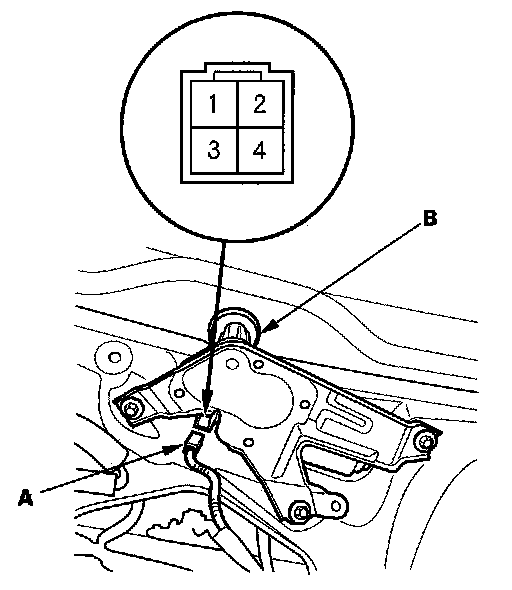 1 2
3 4
B
A