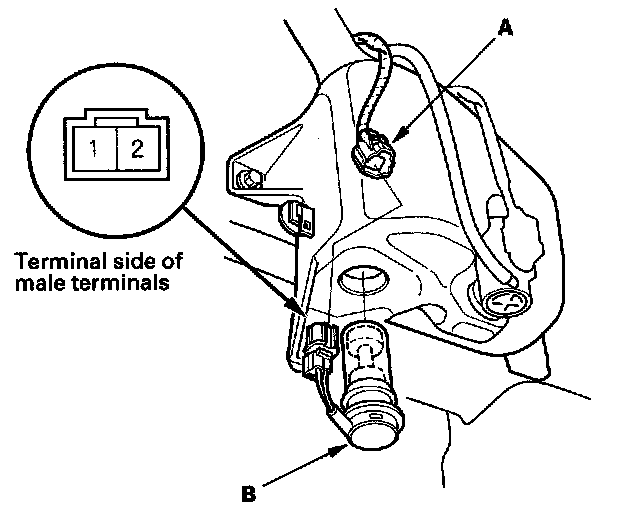 A

1 2

Terminal side of male terminals

B