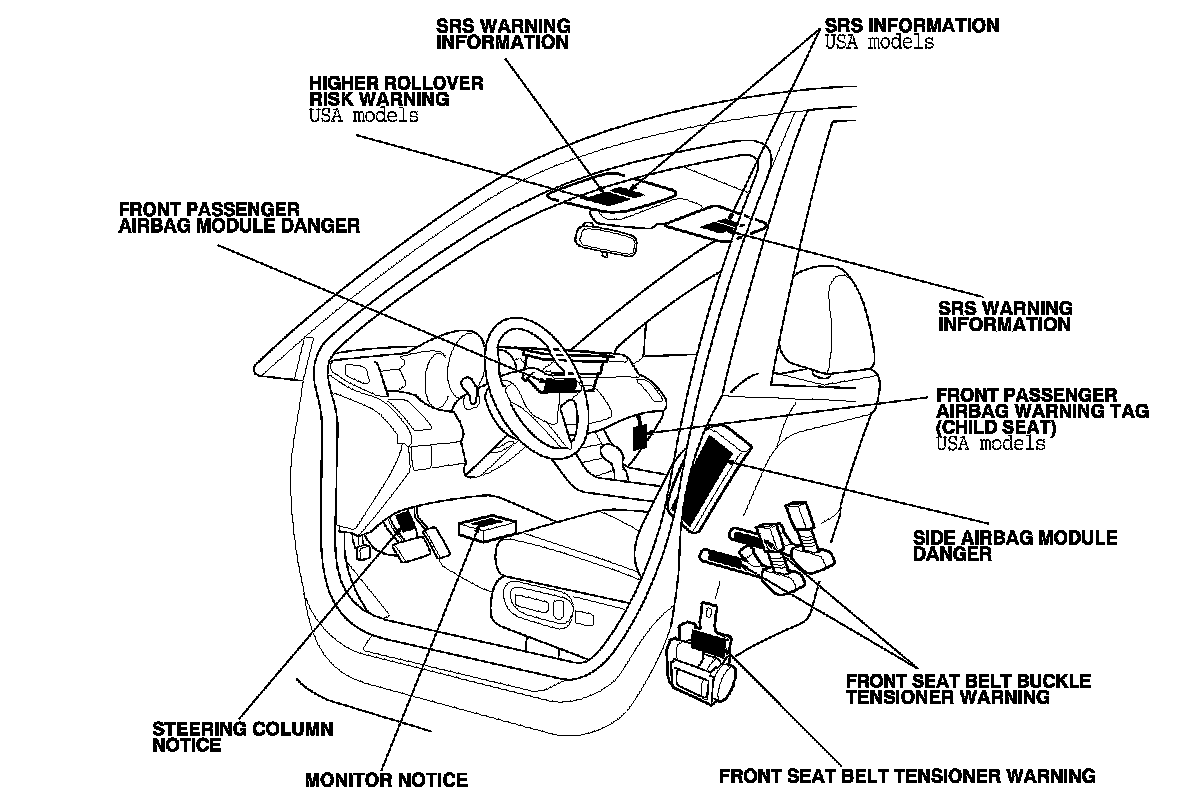 SRS WARNING INFORMATION

SRS INFORMATION
USA models

HIGHER ROLLOVER RISK WARNING
USA models

FRONT PASSENGER AIRBAG MODULE DANGER

SRS WARNING INFORMATION

FRONT PASSENGER AIRBAG WARNING TAG (CHILD SEAT)
USA models

SIDE AIRBAG MODULE DANGER

FRONT SEAT BELT BUCKLE TENSIONER WARNING

STEERING COLUMN NOTICE

MONITOR NOTICE

FRONT SEAT BELT TENSIONER WARNING