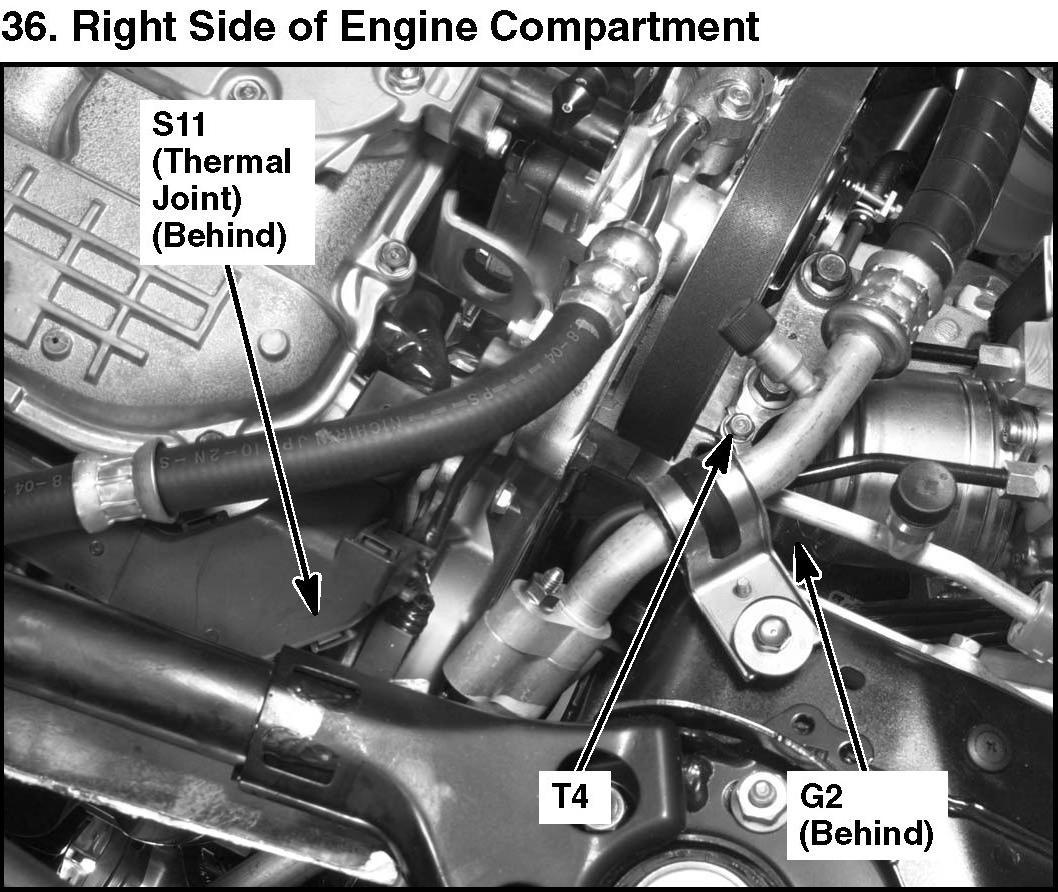 36. Right Side of Engine Compartment

S11 (Thermal Joint) (Behind)

T4

G2 (Behind)