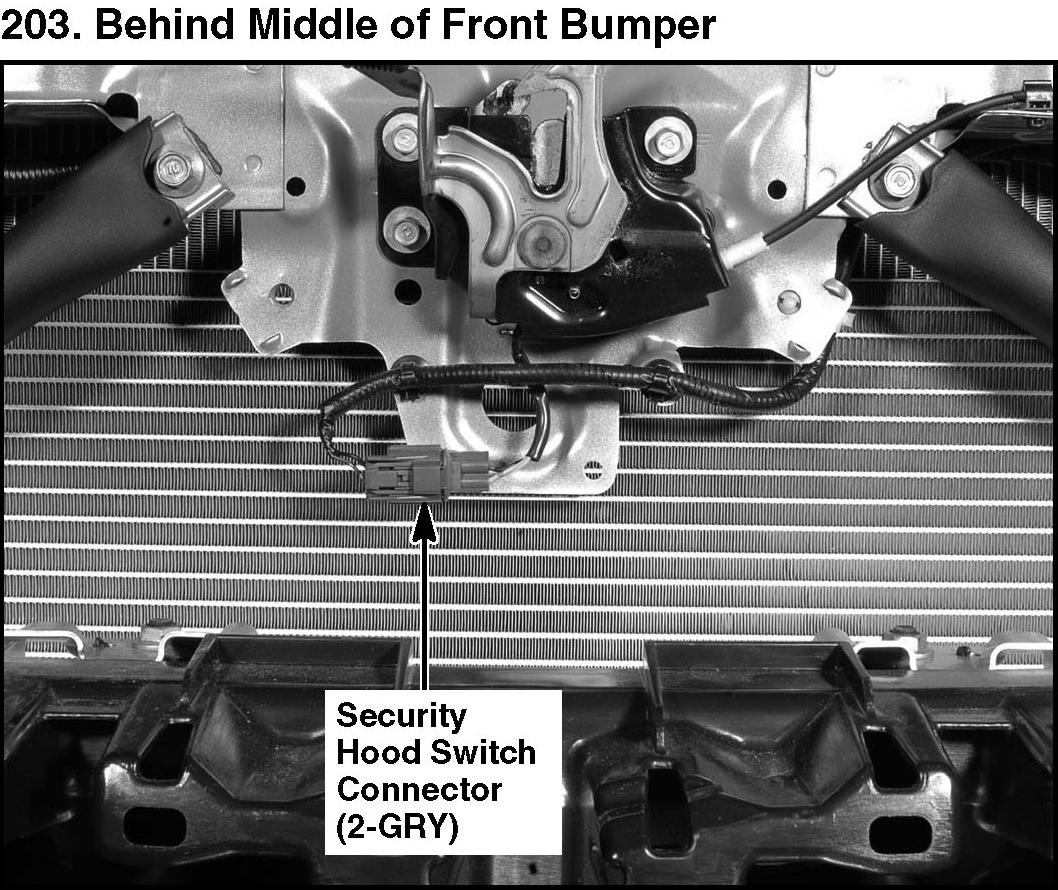 203. Behind Middle of Front Bumper

Security Hood Switch Connector (2-GRY)