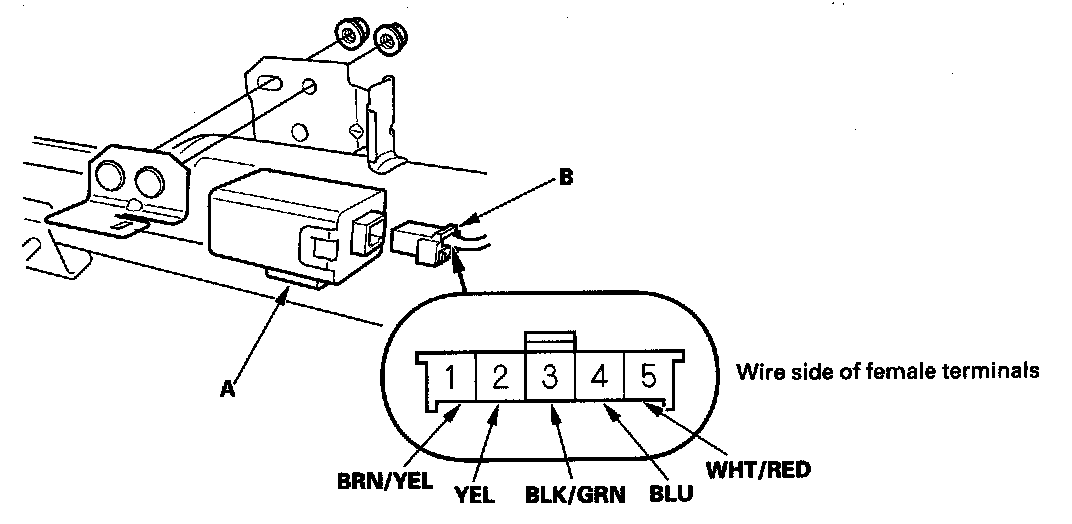 B

A

1 2 3 4 5

Wire side of female terminals

BRN/YEL YEL BLK/GRN BLU WHT/RED