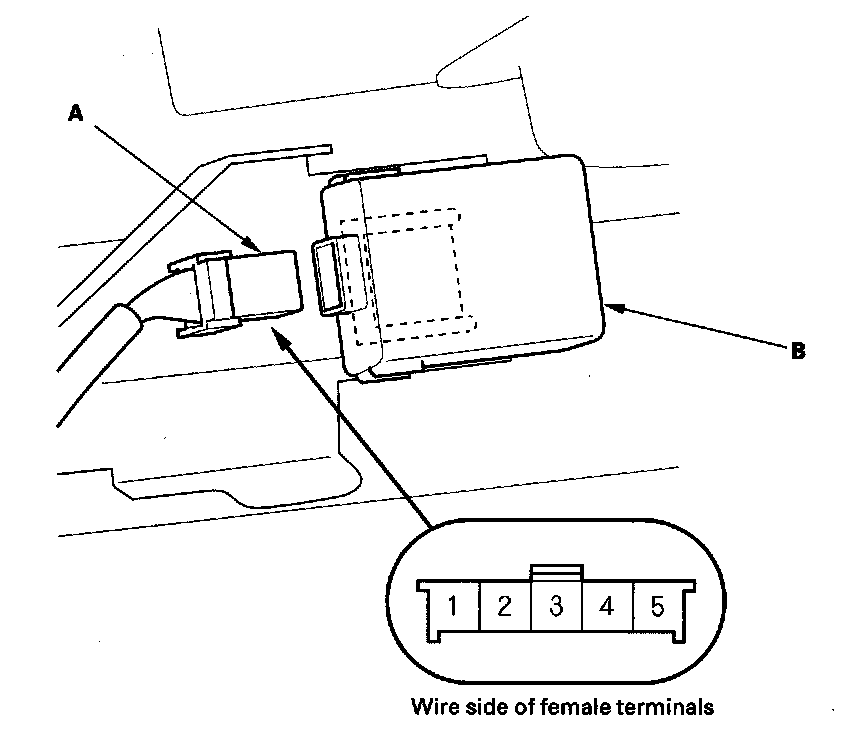 A

B

1 2 3 4 5

Wire side of female terminals