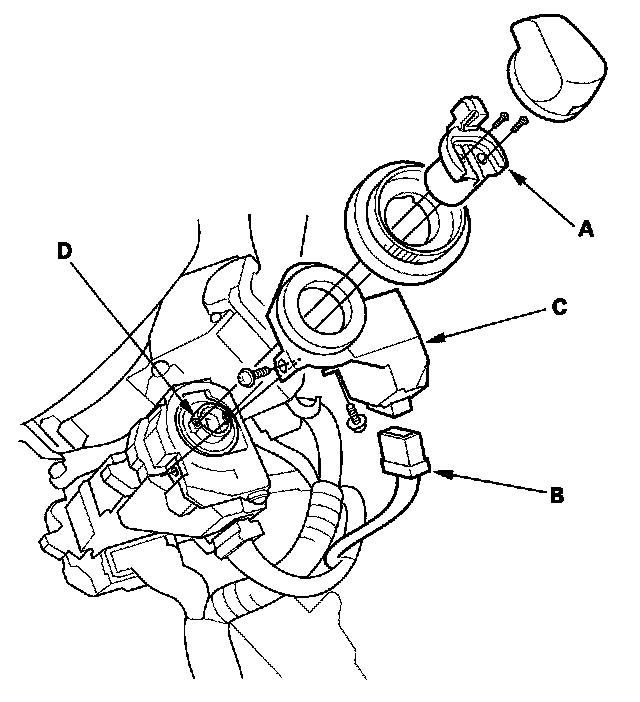 A

D

C

B