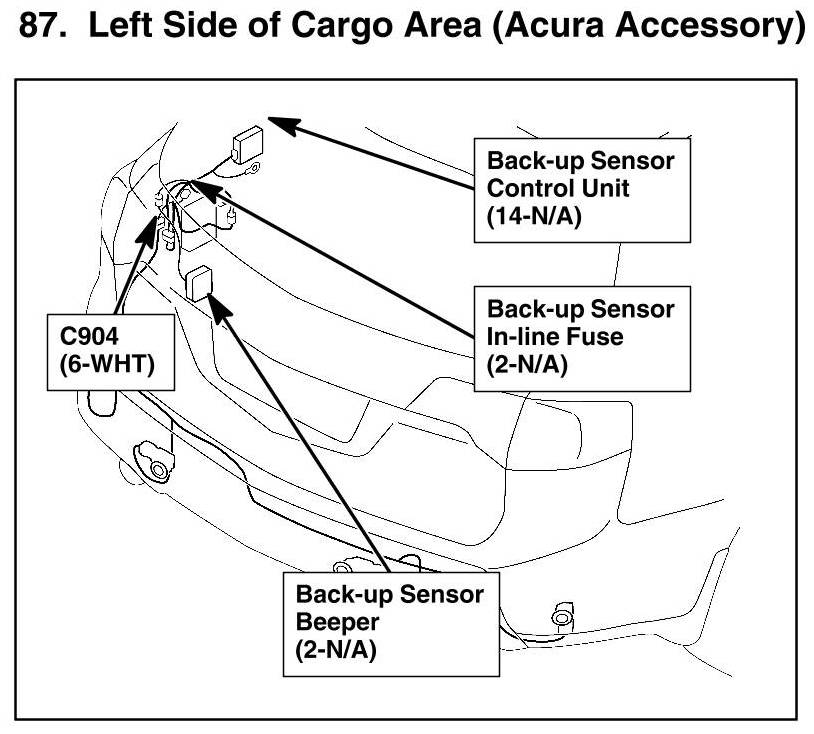 87. Left Side of Cargo Area (Acura Accessory)

Back-up Sensor Control Unit (14-N/A)

Back-up Sensor In-line Fuse (2-N/A)

C904 (6-WHT)

Back-up Sensor Beeper (2-N/A)