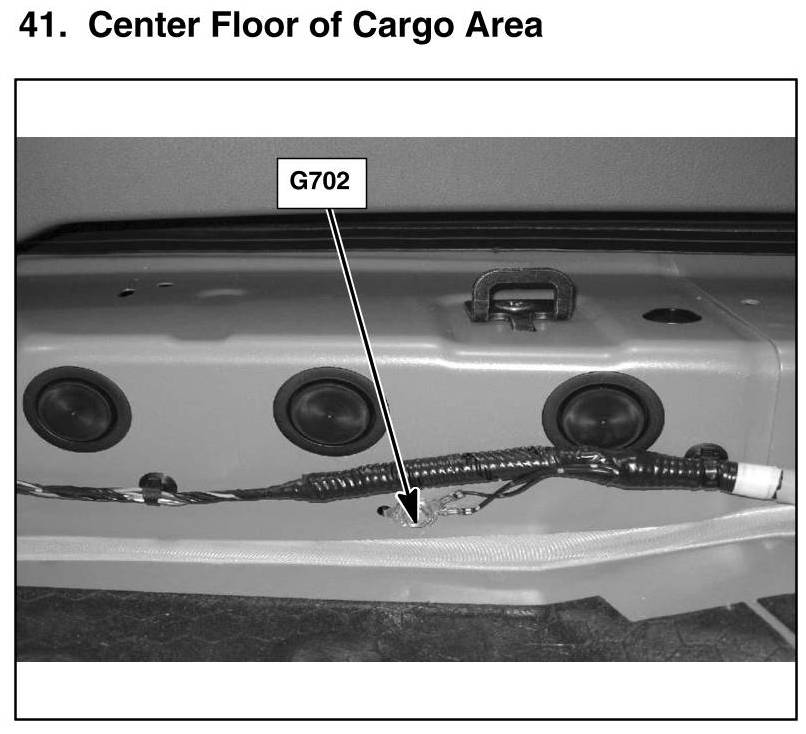 41. Center Floor of Cargo Area

G702