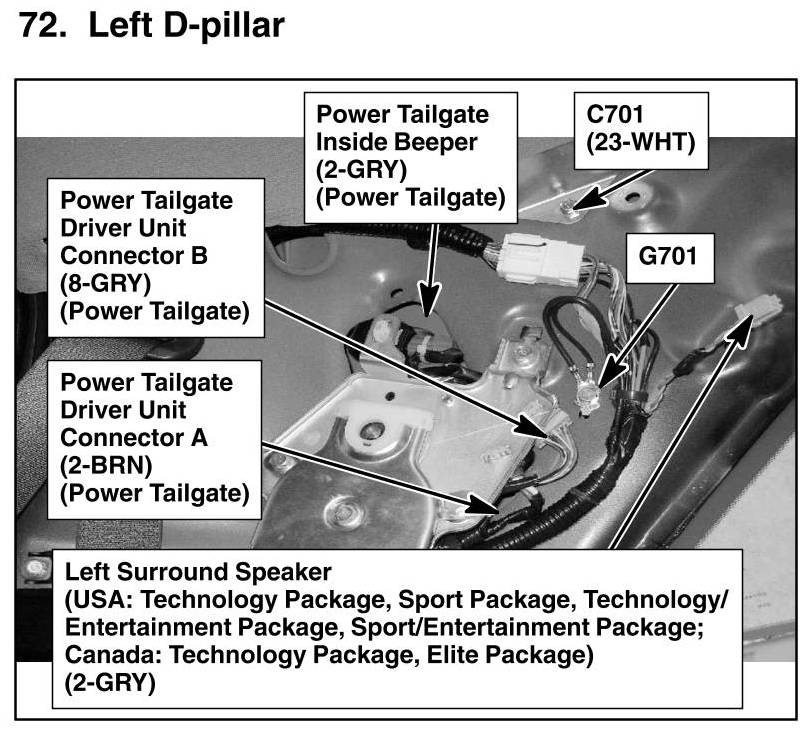 72. Left D-pillar

Power Tailgate
Inside Beeper
(2-GRY)
(Power Tailgate)

C701
(23-WHT)

Power Tailgate
Driver Unit
Connector B
(8-GRY)
(Power Tailgate)

G701

Power Tailgate
Driver Unit
Connector A
(2-BRN)
(Power Tailgate)

Left Surround Speaker
(USA: Technology Package, Sport Package, Technology/
Entertainment Package, Sport/Entertainment Package;
Canada: Technology Package, Elite Package)
(2-GRY)