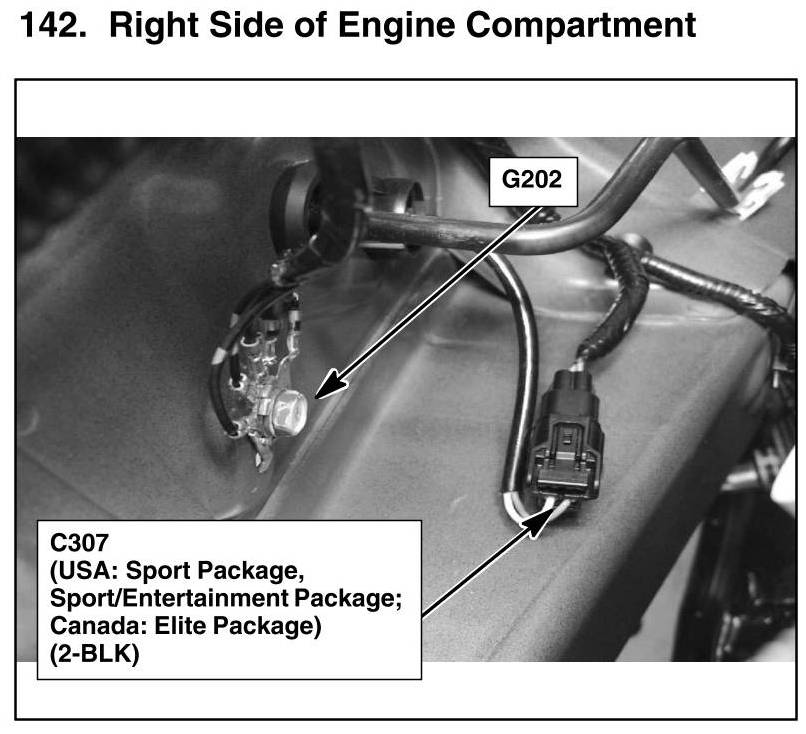 142. Right Side of Engine Compartment

G202

C307
(USA: Sport Package,
Sport/Entertainment Package;
Canada: Elite Package)
(2-BLK)