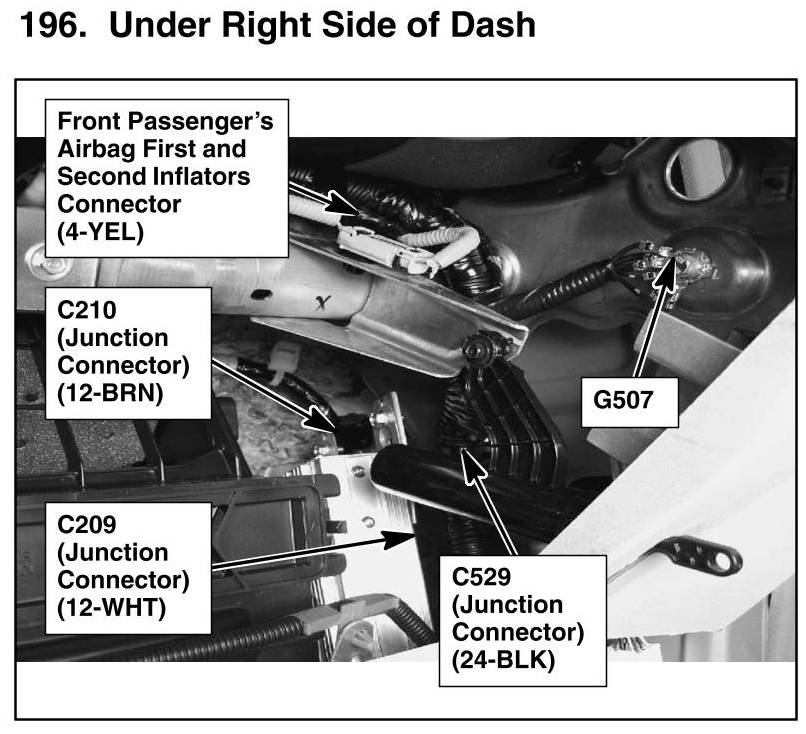 196. Under Right Side of Dash

Front Passenger's Airbag First and Second Inflators Connector (4-YEL)

C210 (Junction Connector) (12-BRN)

G507

C209 (Junction Connector) (12-WHT)

C529 (Junction Connector) (24-BLK)