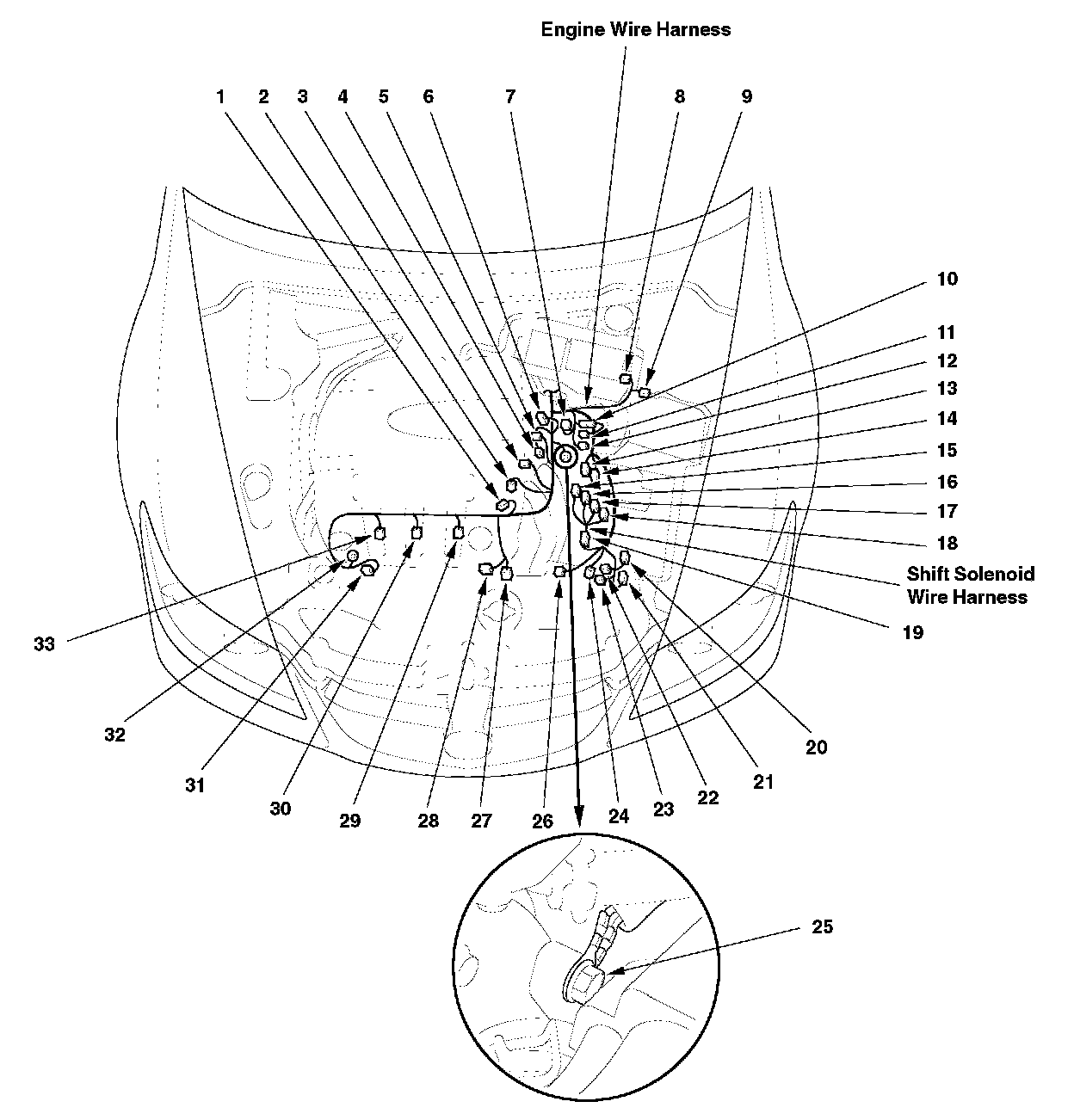 Engine Wire Harness

1
2
3
4
5
6
7
8
9
10
11
12
13
14
15
16
17
18
Shift Solenoid Wire Harness
19
20
21
22
23
24
26
27
28
29
30
31
32
33
25