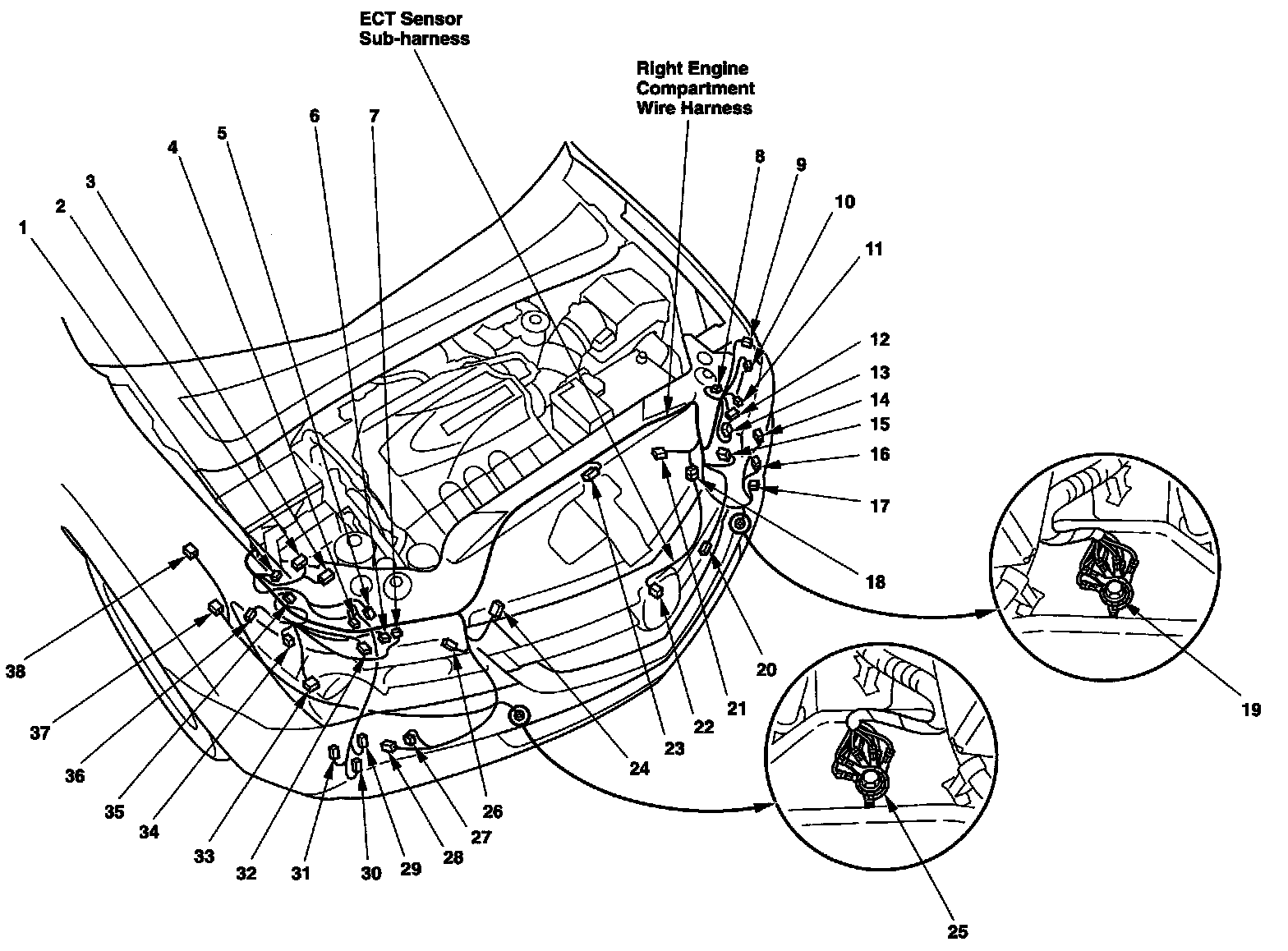 ECT Sensor
Sub-harness

Right Engine
Compartment
Wire Harness

1
2
3
4
5
6
7
8
9
10
11
12
13
14
15
16
17
18
19
20
21
22
23
24
25
26
27
28
29
30
31
32
33
34
35
36
37
38