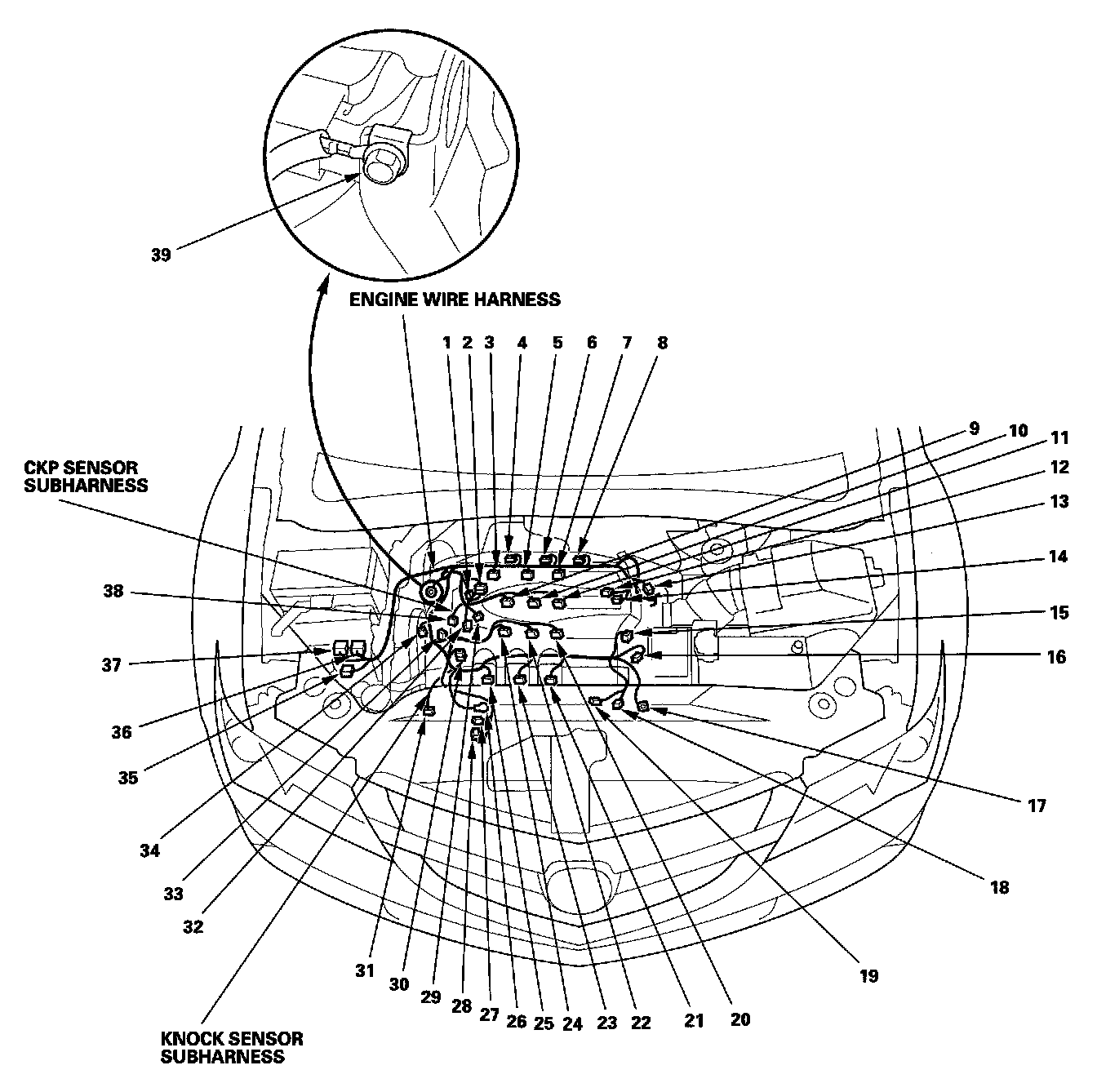 39

ENGINE WIRE HARNESS

1 2 3 4 5 6 7 8

9
10
11
12
13
14
15
16
17
18
19

CKP SENSOR SUBHARNESS

38
37
36
35
34
33
32
31
30
29
28
27
26
25
24
23
22
21
20

KNOCK SENSOR SUBHARNESS