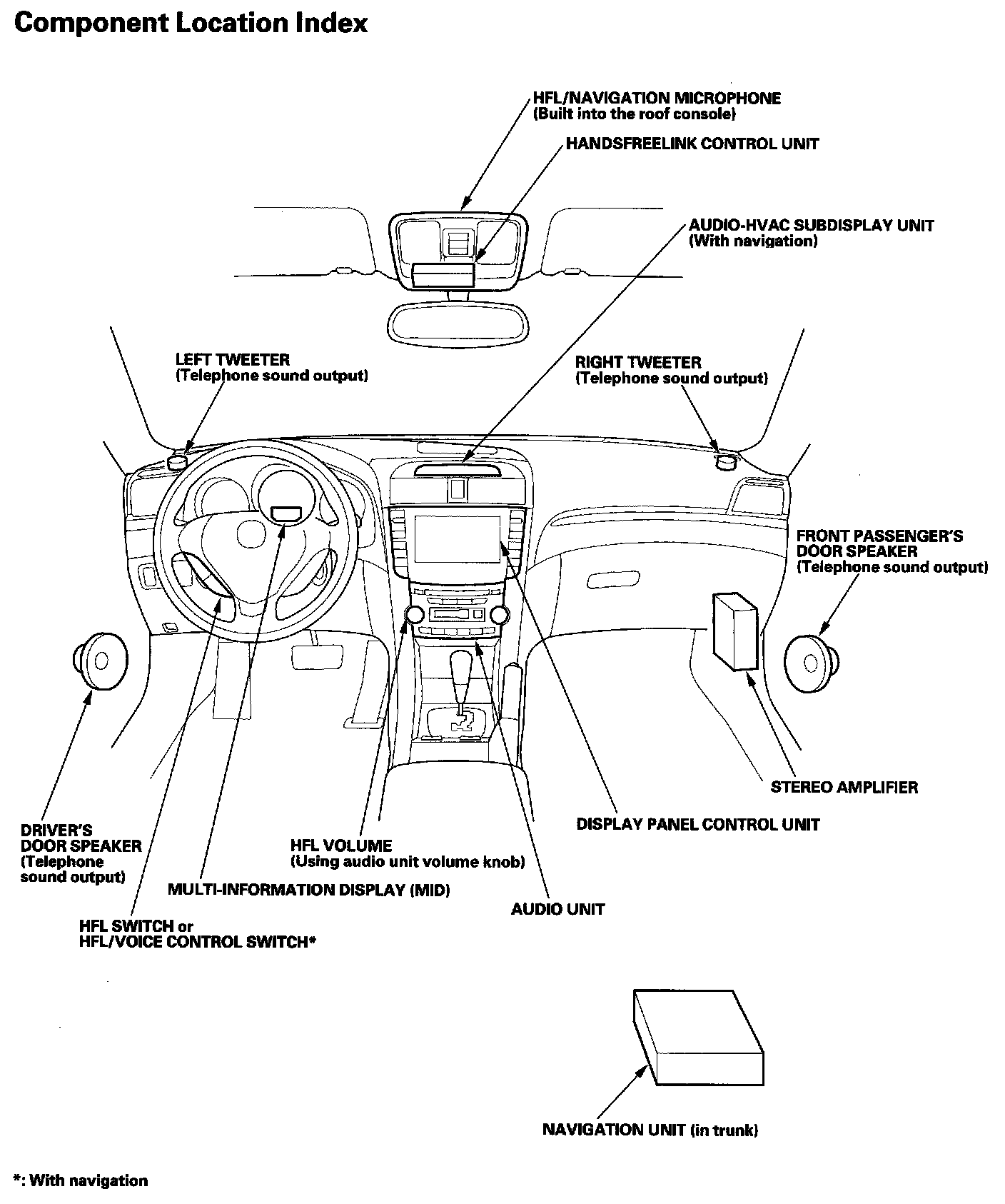 Component Location Index

HFL/NAVIGATION MICROPHONE
(Built into the roof console)

HANDSFREELINK CONTROL UNIT

AUDIO-HVAC SUBDISPLAY UNIT
(With navigation)

LEFT TWEETER
(Telephone sound output)

RIGHT TWEETER
(Telephone sound output)

FRONT PASSENGER'S DOOR SPEAKER
(Telephone sound output)

STEREO AMPLIFIER

DISPLAY PANEL CONTROL UNIT

DRIVER'S DOOR SPEAKER
(Telephone sound output)

HFL VOLUME
(Using audio unit volume knob)

MULTI-INFORMATION DISPLAY (MID)

AUDIO UNIT

HFL SWITCH or
HFL/VOICE CONTROL SWITCH*

NAVIGATION UNIT (in trunk)

*: With navigation