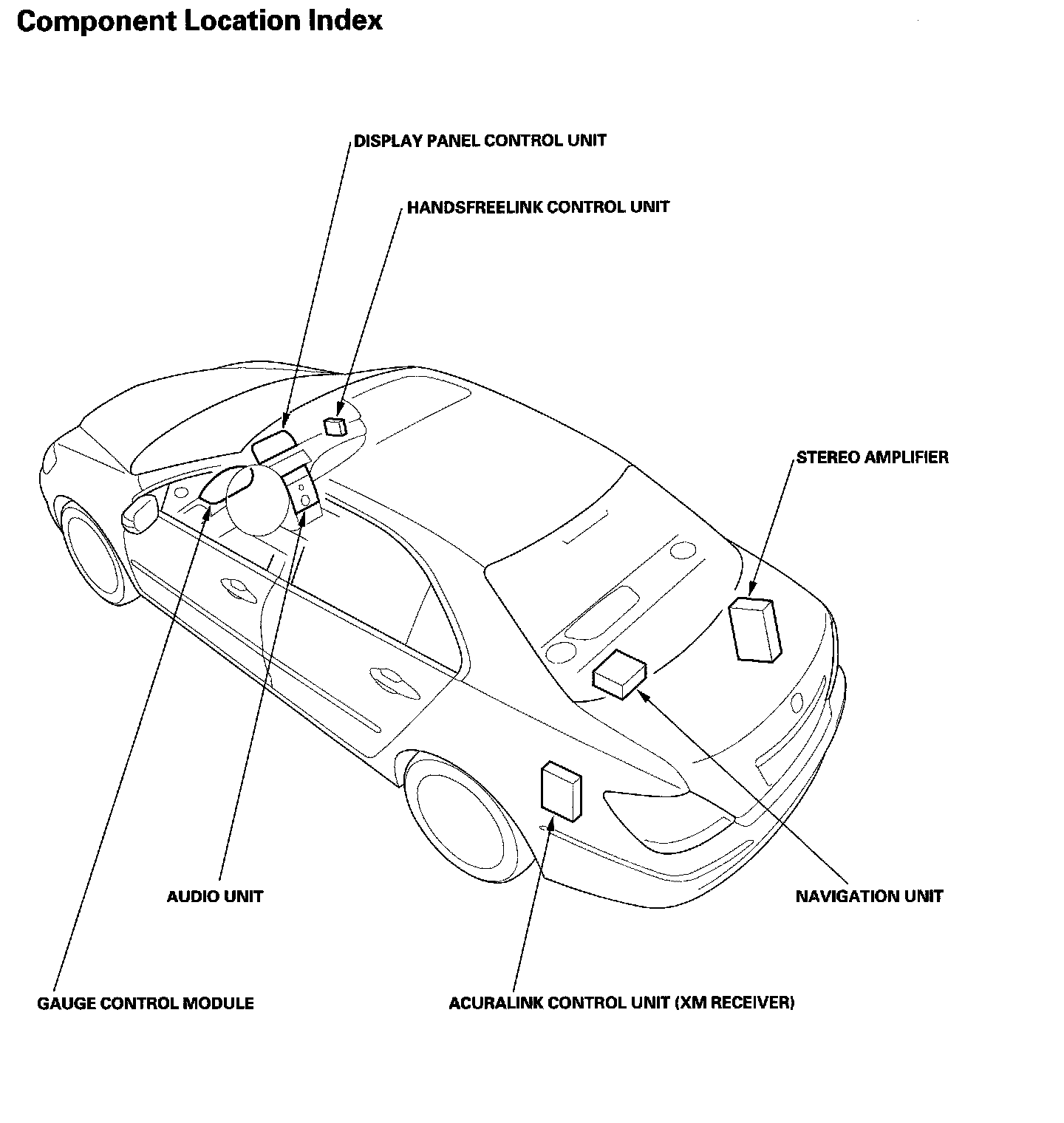 Component Location Index

DISPLAY PANEL CONTROL UNIT

HANDSFREELINK CONTROL UNIT

STEREO AMPLIFIER

AUDIO UNIT

NAVIGATION UNIT

GAUGE CONTROL MODULE

ACURALINK CONTROL UNIT (XM RECEIVER)