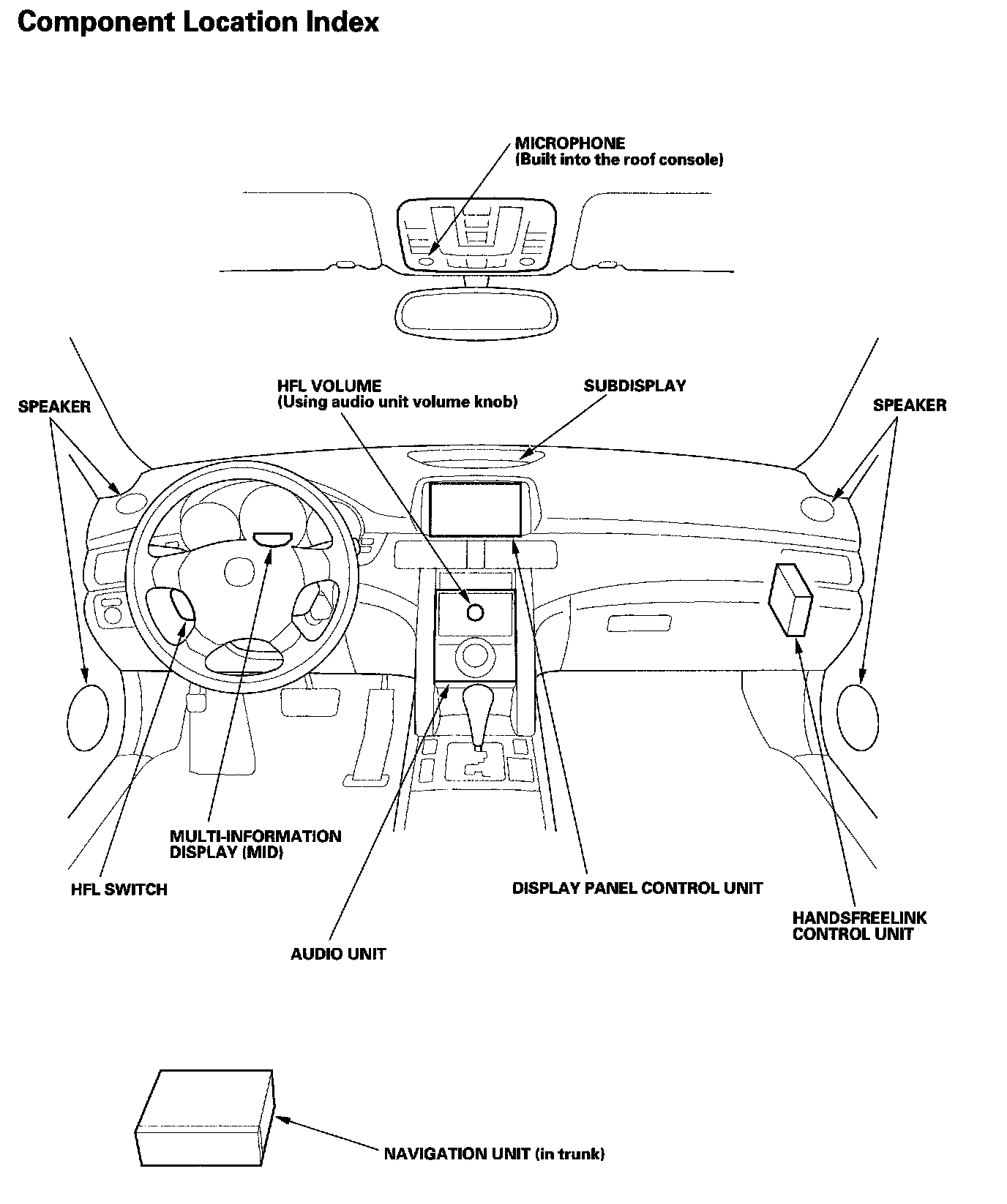 Component Location Index

MICROPHONE
(Built into the roof console)

SPEAKER

HFL VOLUME
(Using audio unit volume knob)

SUBDISPLAY

SPEAKER

MULTI-INFORMATION
DISPLAY (MID)

HFL SWITCH

DISPLAY PANEL CONTROL UNIT

HANDSFREELINK
CONTROL UNIT

AUDIO UNIT

NAVIGATION UNIT (in trunk)