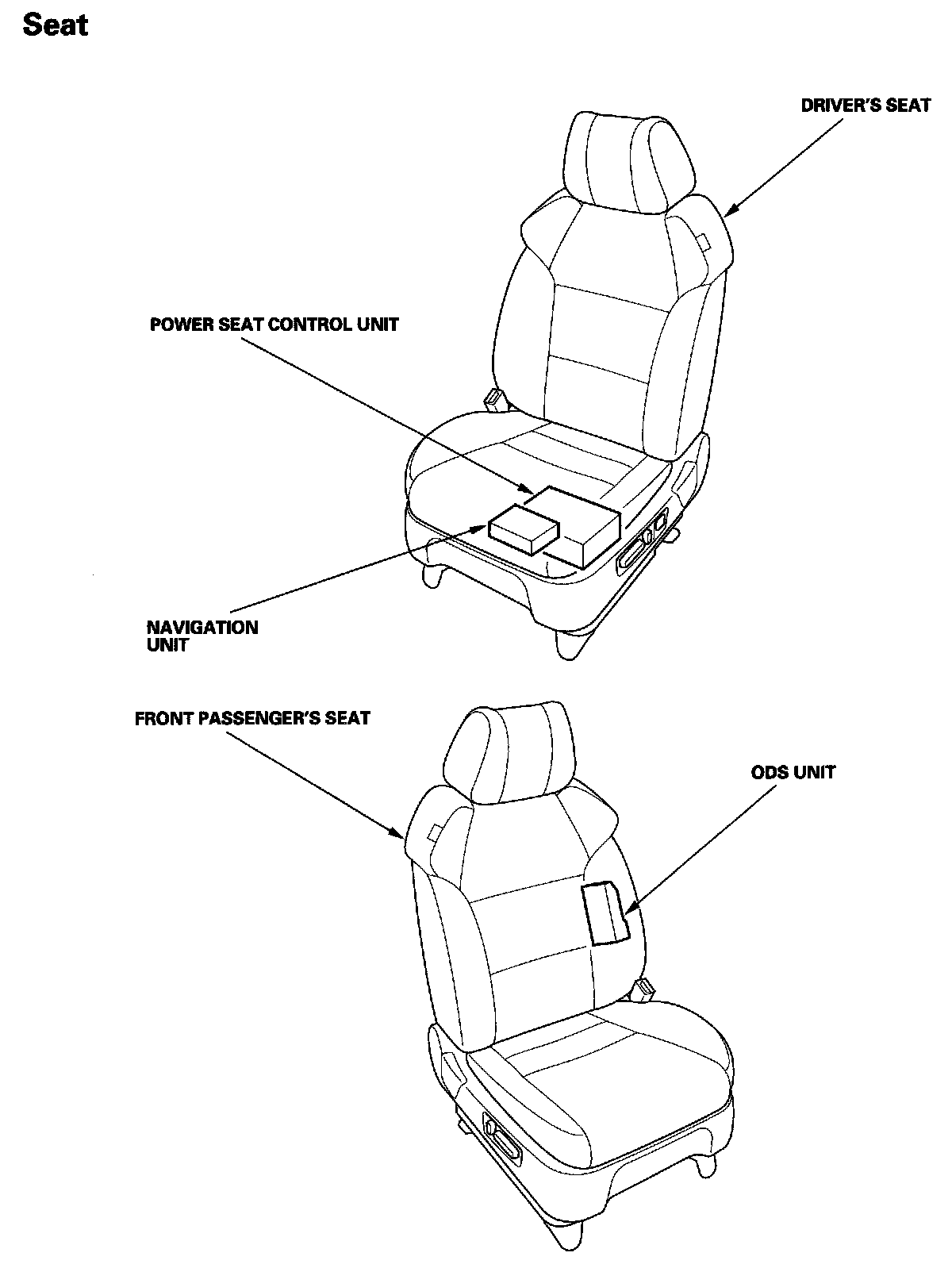 Seat

DRIVER'S SEAT

POWER SEAT CONTROL UNIT

NAVIGATION UNIT

FRONT PASSENGER'S SEAT

ODS UNIT