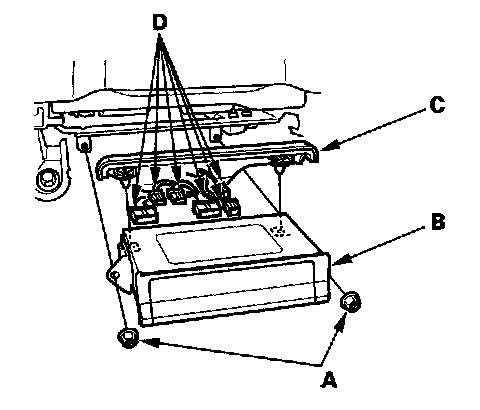 D
C
B
A